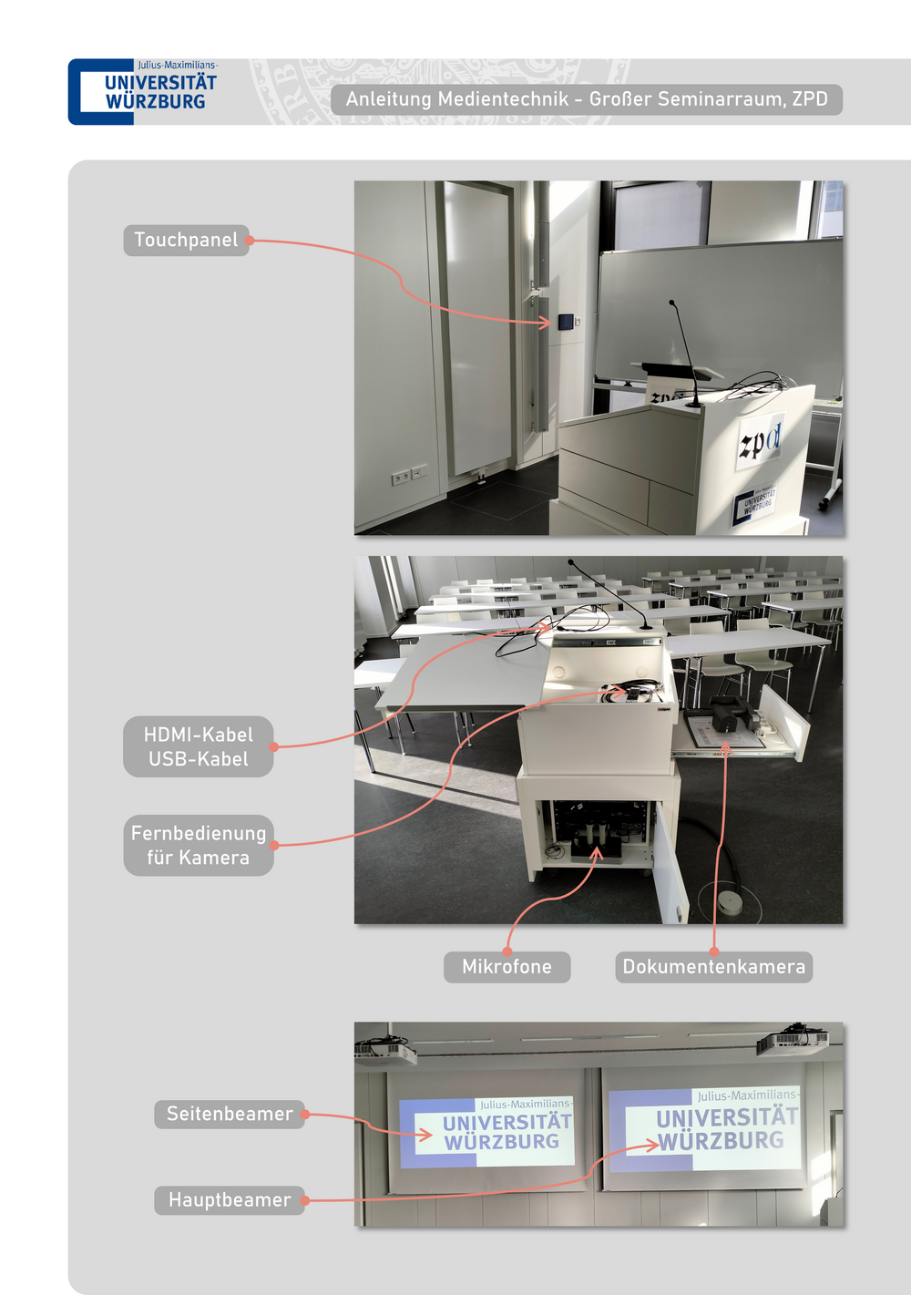 Julius-Maximilians-
UNIVERSITÄT
WÜRZBURG

Anleitung Medientechnik - Großer Seminarraum, ZPD

Touchpanel

zpd

UNIVERSITÄT WÜRZBURG

HDMI-Kabel
USB-Kabel

Fernbedienung für Kamera

Mikrofone

Dokumentenkamera

Seitenbeamer

Hauptbeamer

Julius-Maximilians-
UNIVERSITÄT
WÜRZBURG

Julius-Maximilians-
UNIVERSITÄT
WÜRZBURG